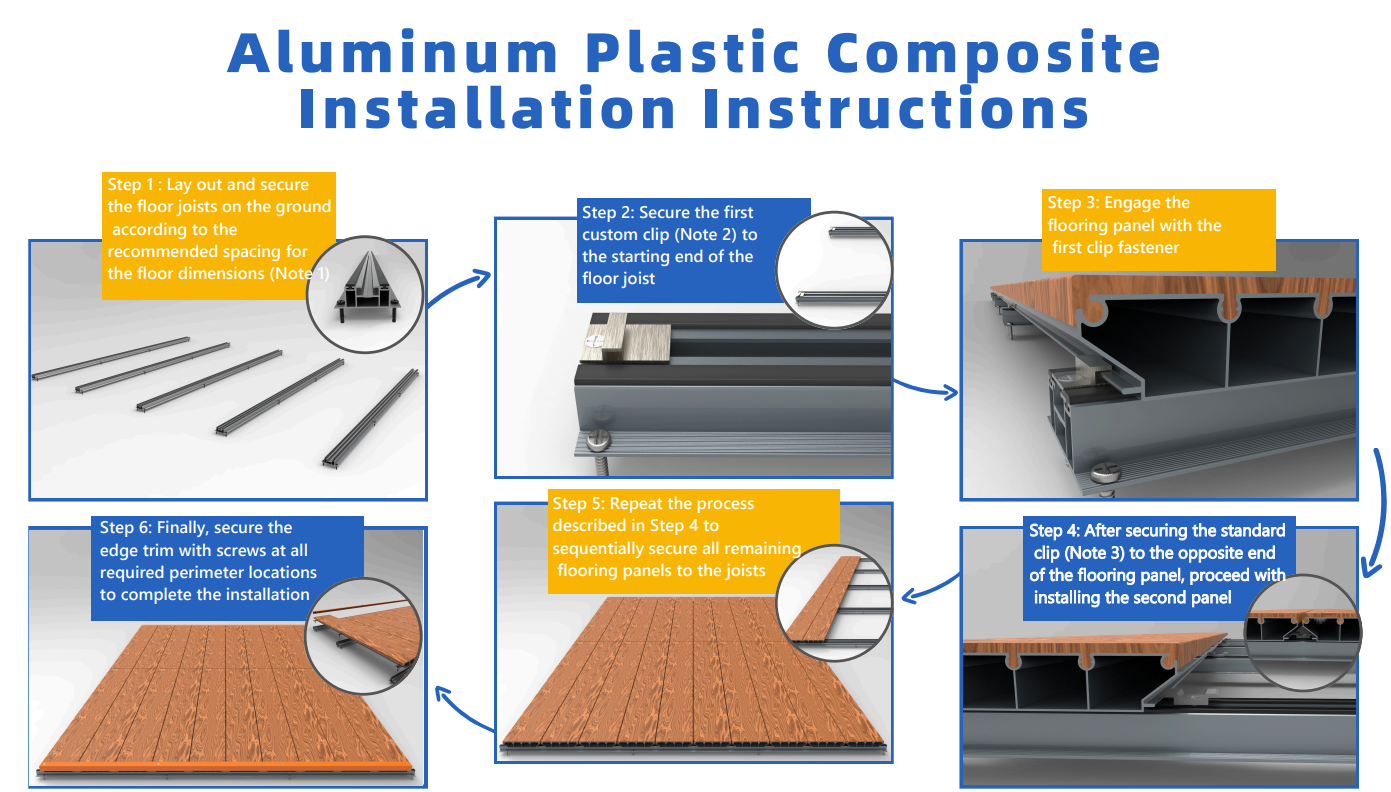 Aluminum Plastic Composite Installation Instructions

Step 1 : Lay out and secure the floor joists on the ground according to the recommended spacing for the floor dimensions (Note 1)

Step 2: Secure the first custom clip (Note 2) to the starting end of the floor joist

Step 3: Engage the flooring panel with the first clip fastener

Step 4: After securing the standard clip (Note 3) to the opposite end of the flooring panel, proceed with installing the second panel

Step 5: Repeat the process described in Step 4 to sequentially secure all remaining flooring panels to the joists

Step 6: Finally, secure the edge trim with screws at all required perimeter locations to complete the installation